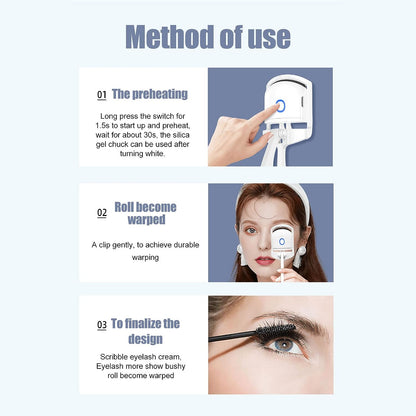 Method of use

01 The preheating

Long press the switch for 1.5s to start up and preheat, wait for about 30s, the silica gel chuck can be used after turning white.

02 Roll become warped

A clip gently, to achieve durable warping

03 To finalize the design

Scribble eyelash cream, Eyelash more show bushy roll become warped